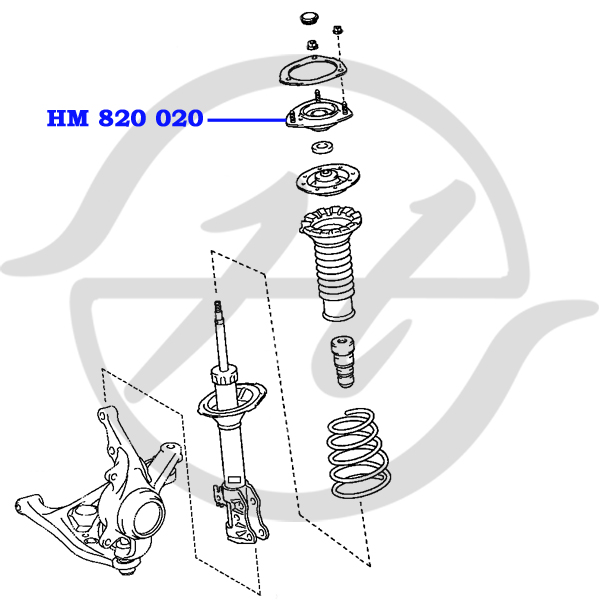 HM 820 020